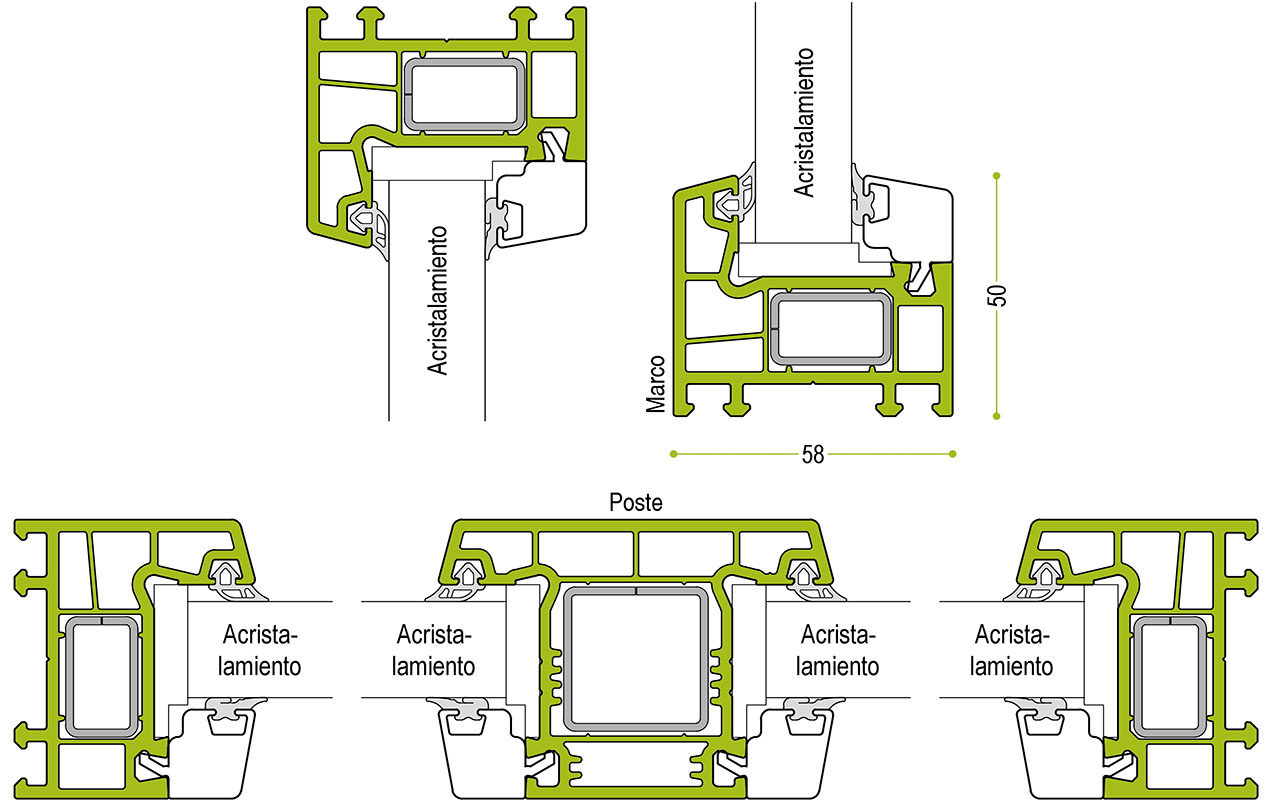 Acristalamiento

Acristalamiento

Marco

50

58

Poste

Acristalamiento

Acristalamiento

Acristalamiento

Acristalamiento