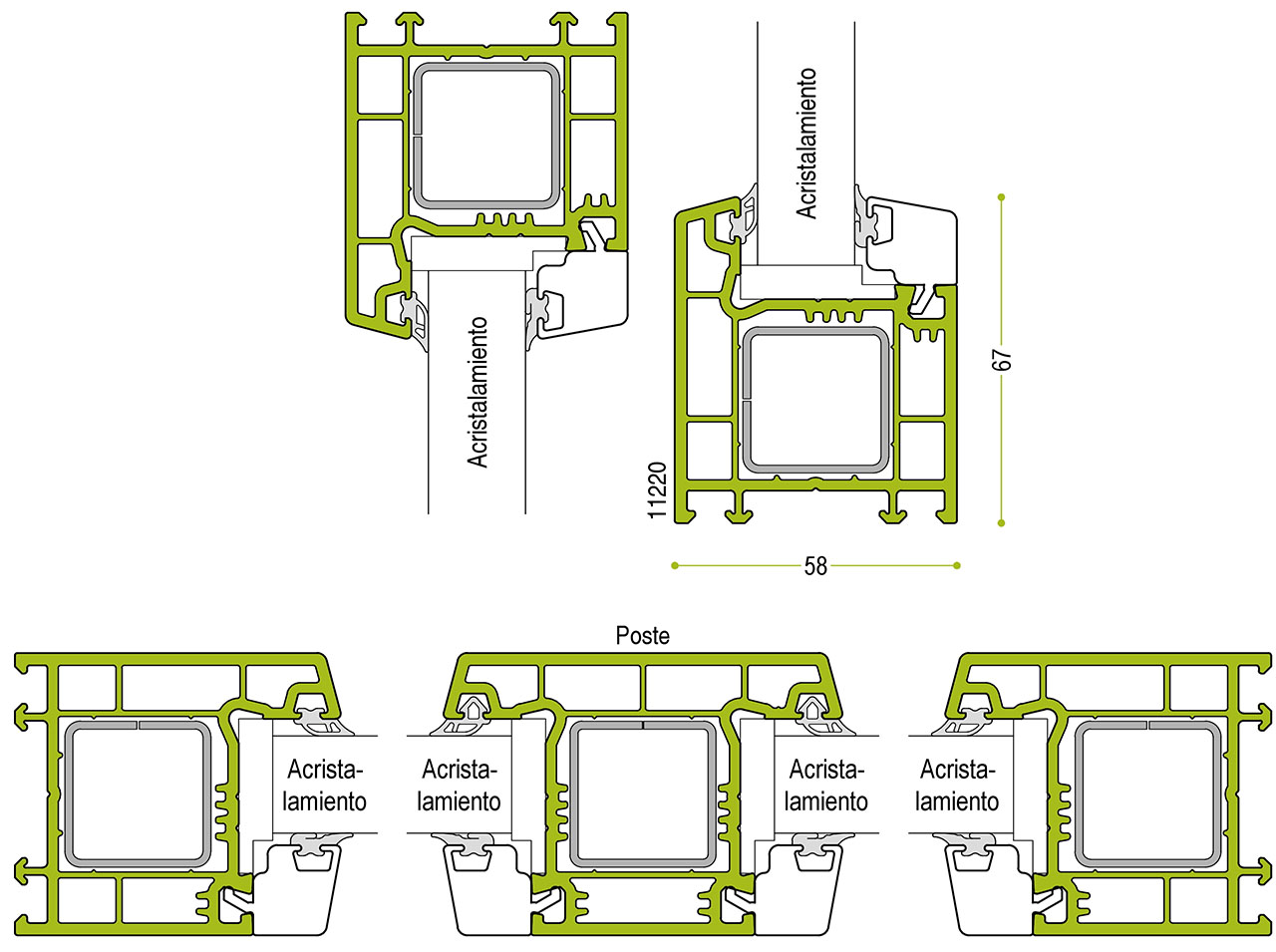 Acristalamiento

Acristalamiento

67

11220

58

Poste

Acristalamiento

Acristalamiento

Acristalamiento

Acristalamiento